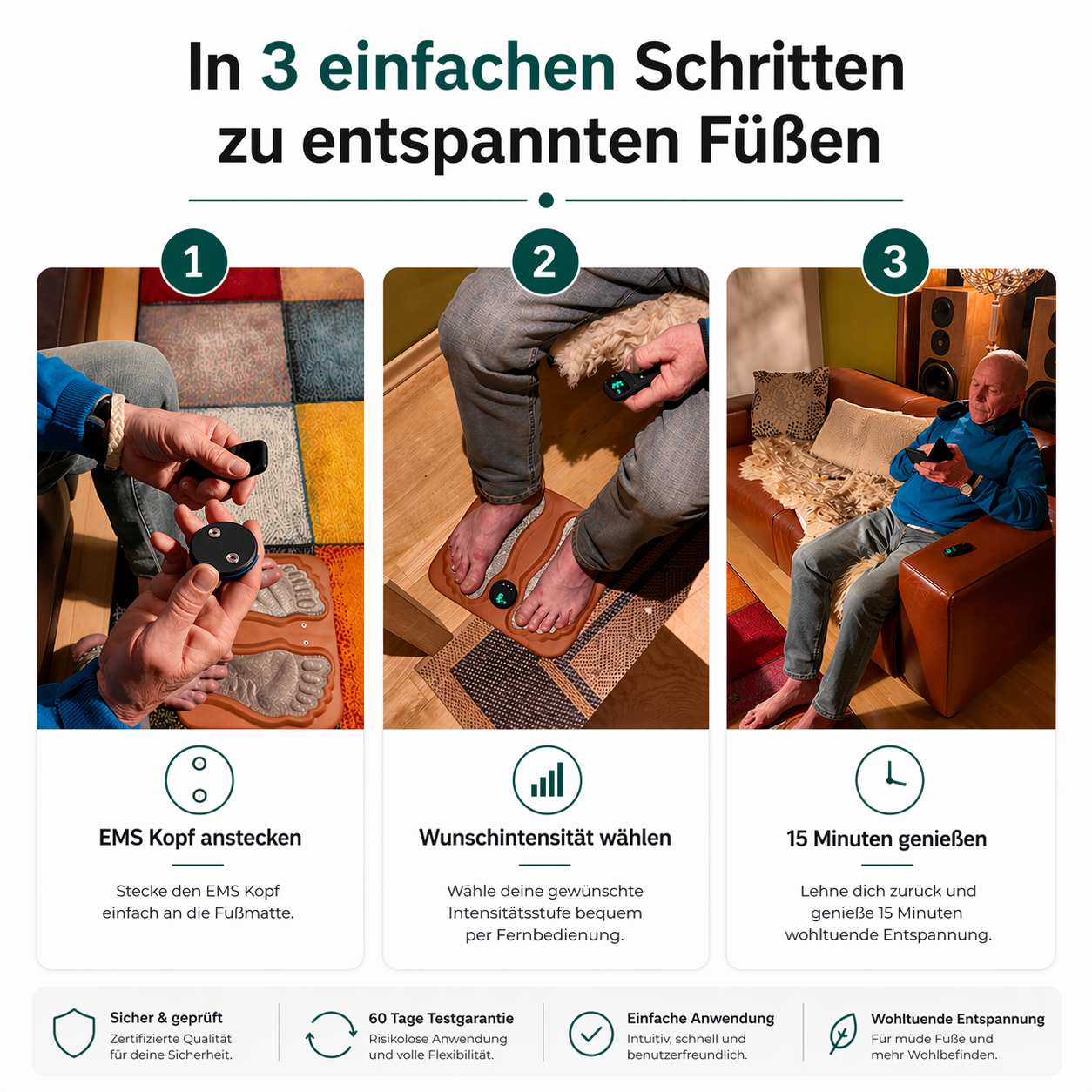 In 3 einfachen Schritten zu entspannten Füßen

1

2

3

EMS Kopf anstecken

Stecke den EMS Kopf einfach an die Fußmatte.

Wunschintensität wählen

Wähle deine gewünschte Intensitätsstufe bequem per Fernbedienung.

15 Minuten genießen

Lehne dich zurück und genieße 15 Minuten wohltuende Entspannung.

Sicher & geprüft
Zertifizierte Qualität für deine Sicherheit.

60 Tage Testgarantie
Risikolose Anwendung und volle Flexibilität.

Einfache Anwendung
Intuitiv, schnell und benutzerfreundlich.

Wohltuende Entspannung
Für müde Füße und mehr Wohlbefinden.